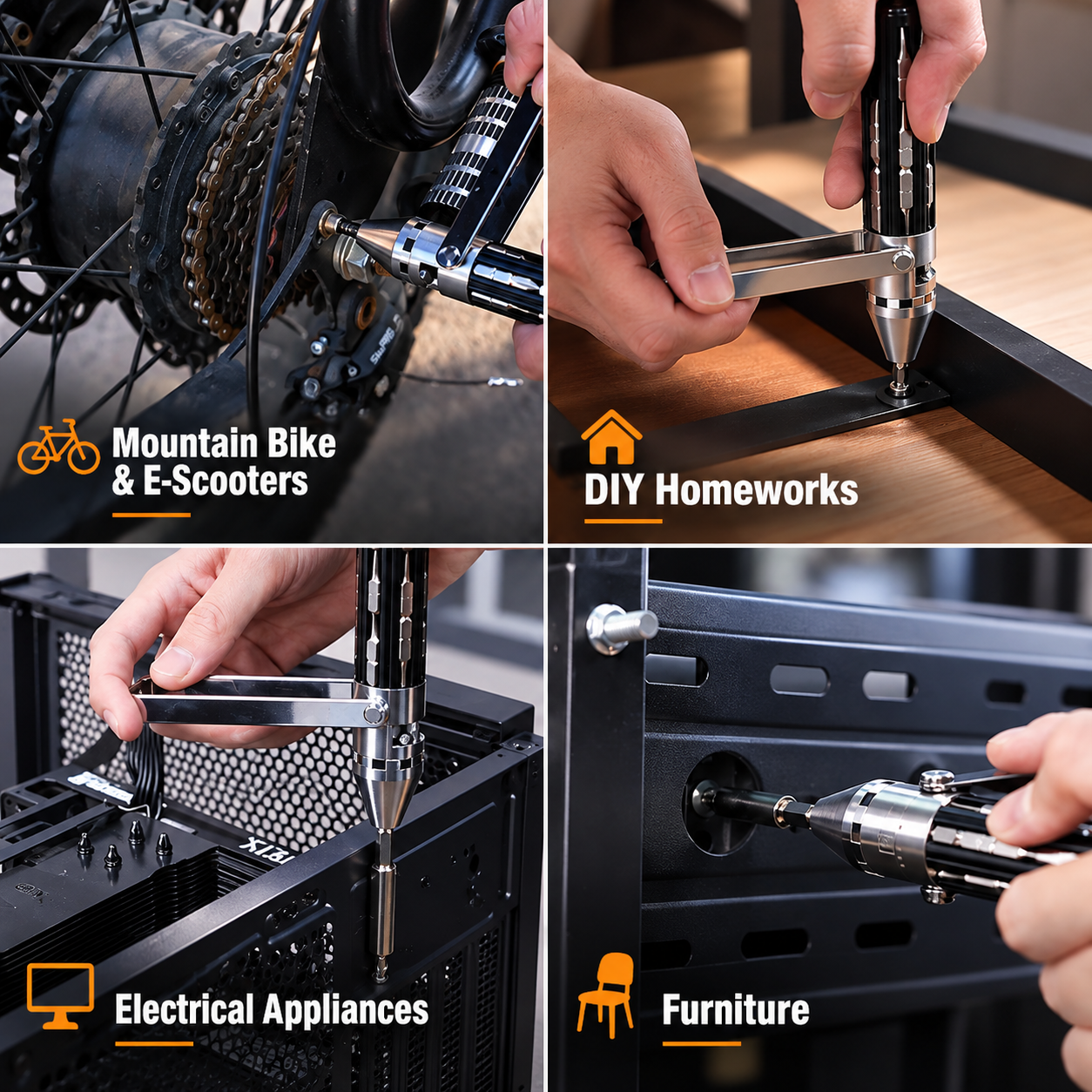 Mountain Bike
& E-Scooters

DIY Homeworks

Electrical Appliances

Furniture